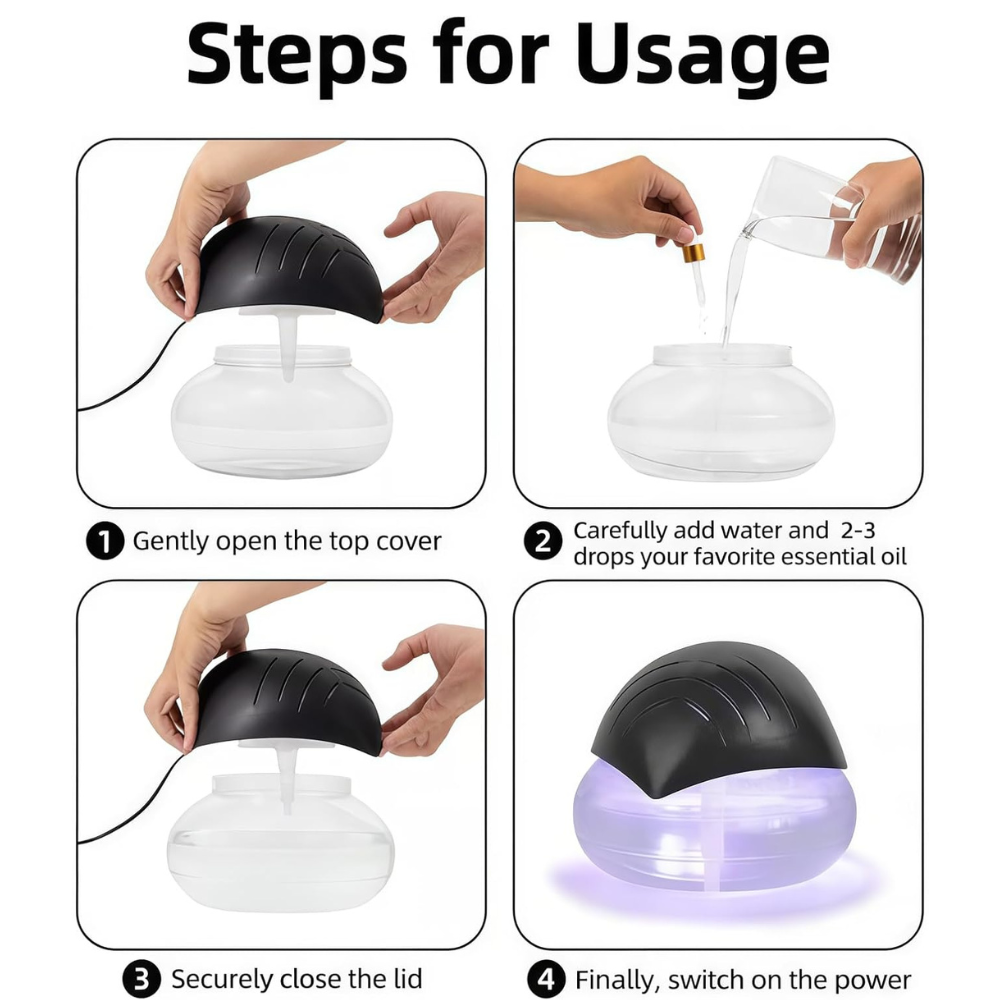 Steps for Usage

1 Gently open the top cover

2 Carefully add water and 2-3 drops your favorite essential oil

3 Securely close the lid

4 Finally, switch on the power