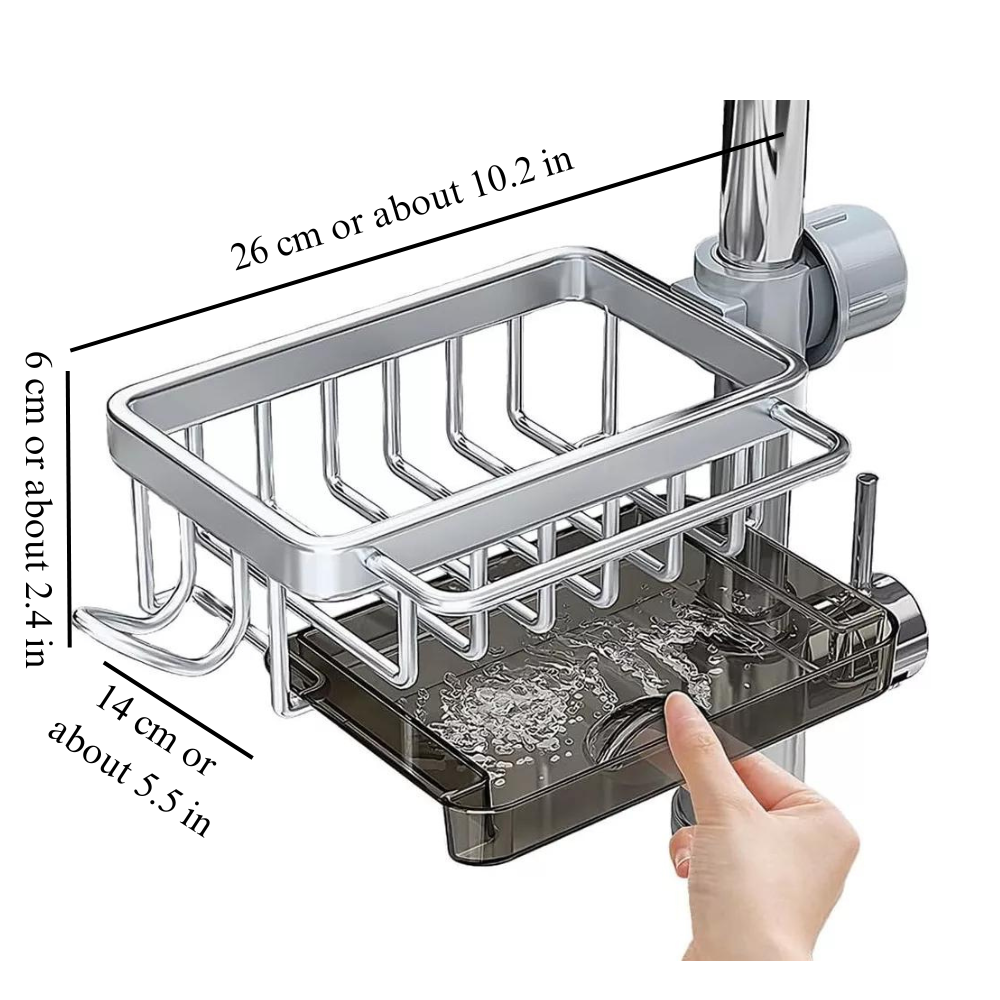 26 cm or about 10.2 in

6 cm or about 2.4 in

14 cm or about 5.5 in