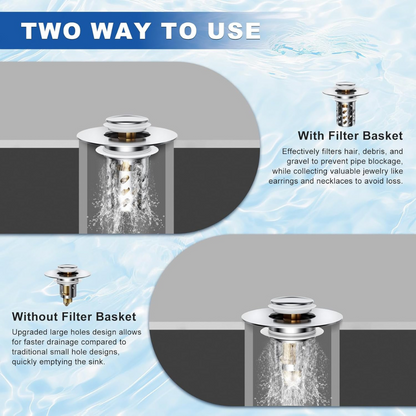 TWO WAY TO USE

With Filter Basket

Effectively filters hair, debris, and gravel to prevent pipe blockage, while collecting valuable jewelry like earrings and necklaces to avoid loss.

Without Filter Basket

Upgraded large holes design allows for faster drainage compared to traditional small hole designs, quickly emptying the sink.