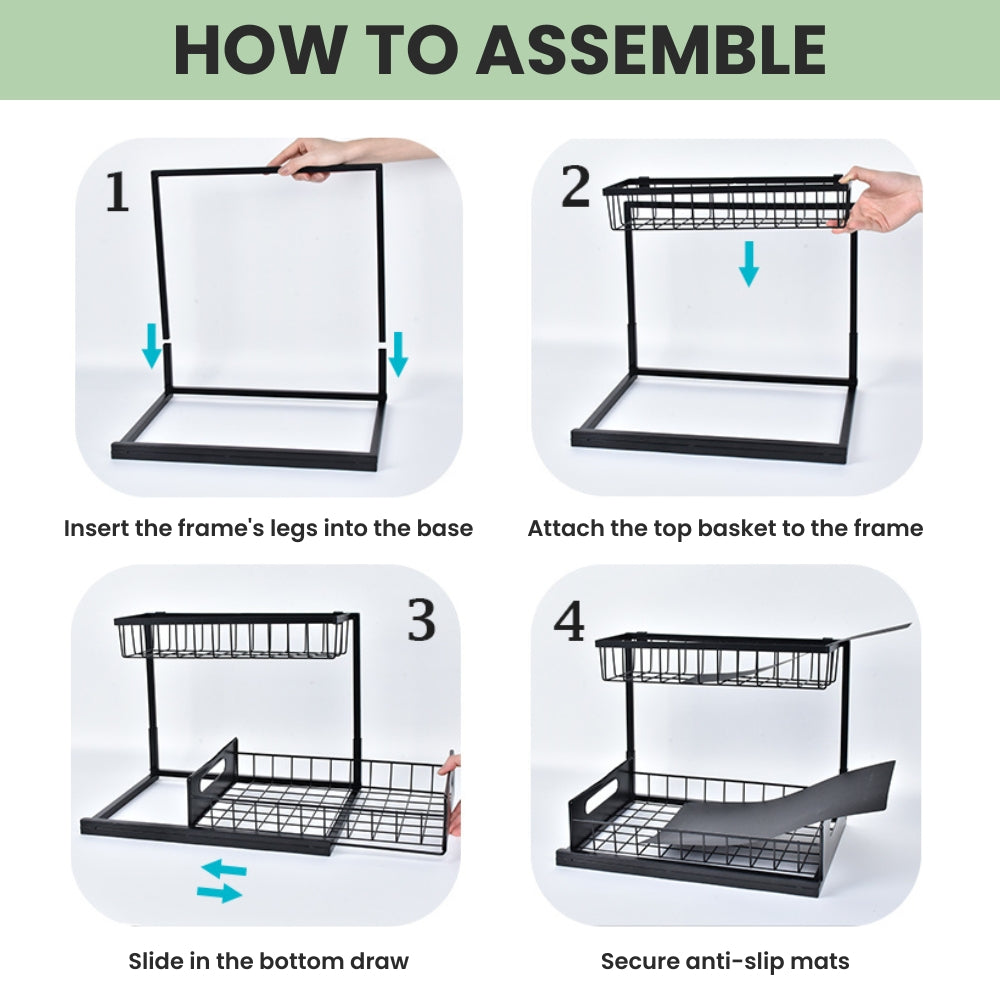 HOW TO ASSEMBLE

1

Insert the frame's legs into the base

2

Attach the top basket to the frame

3

Slide in the bottom draw

4

Secure anti-slip mats