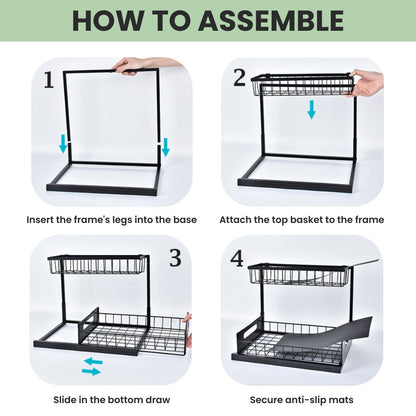 HOW TO ASSEMBLE

1

Insert the frame's legs into the base

2

Attach the top basket to the frame

3

Slide in the bottom draw

4

Secure anti-slip mats