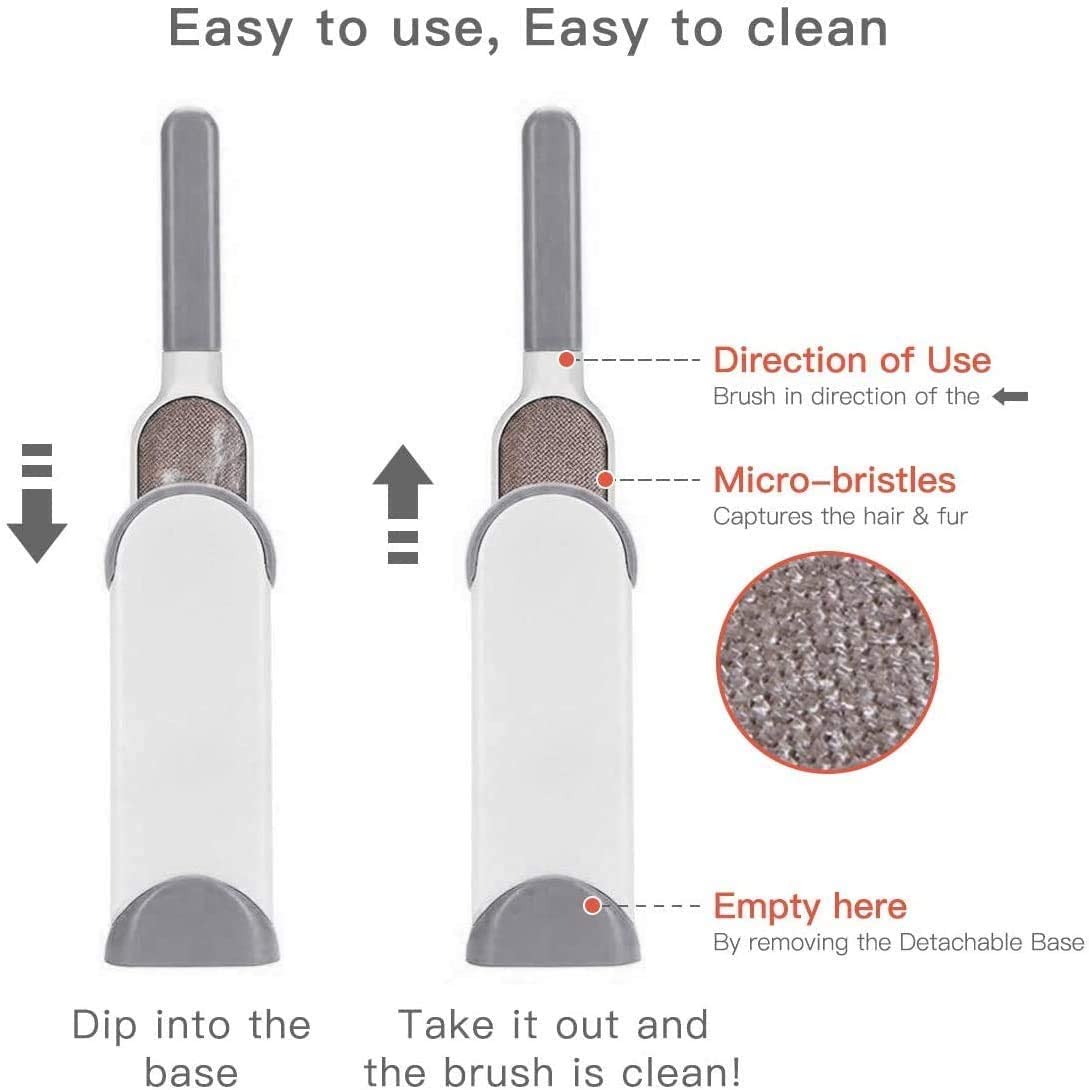 Easy to use, Easy to clean

Direction of Use
Brush in direction of the

Micro-bristles
Captures the hair & fur

Empty here
By removing the Detachable Base

Dip into the base

Take it out and the brush is clean!