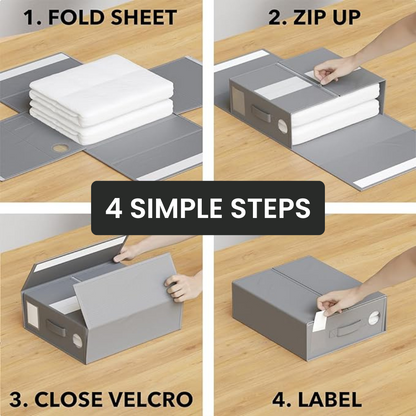 1. FOLD SHEET

2. ZIP UP

4 SIMPLE STEPS

3. CLOSE VELCRO

4. LABEL